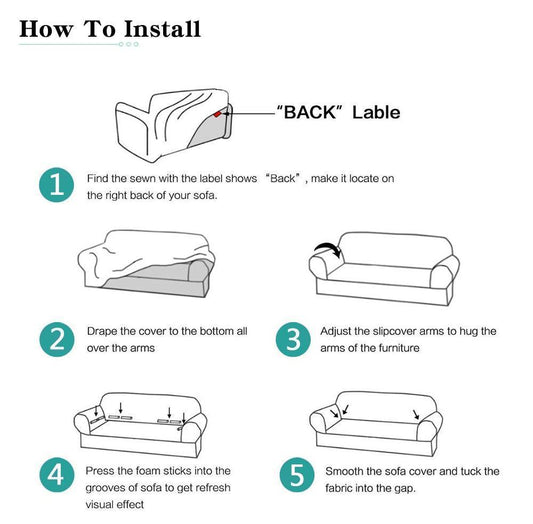 How To Install

"BACK" Lable

1 Find the sewn with the label shows "Back", make it locate on the right back of your sofa.

2 Drape the cover to the bottom all over the arms

3 Adjust the slipcover arms to hug the arms of the furniture

4 Press the foam sticks into the grooves of sofa to get refresh visual effect

5 Smooth the sofa cover and tuck the fabric into the gap.